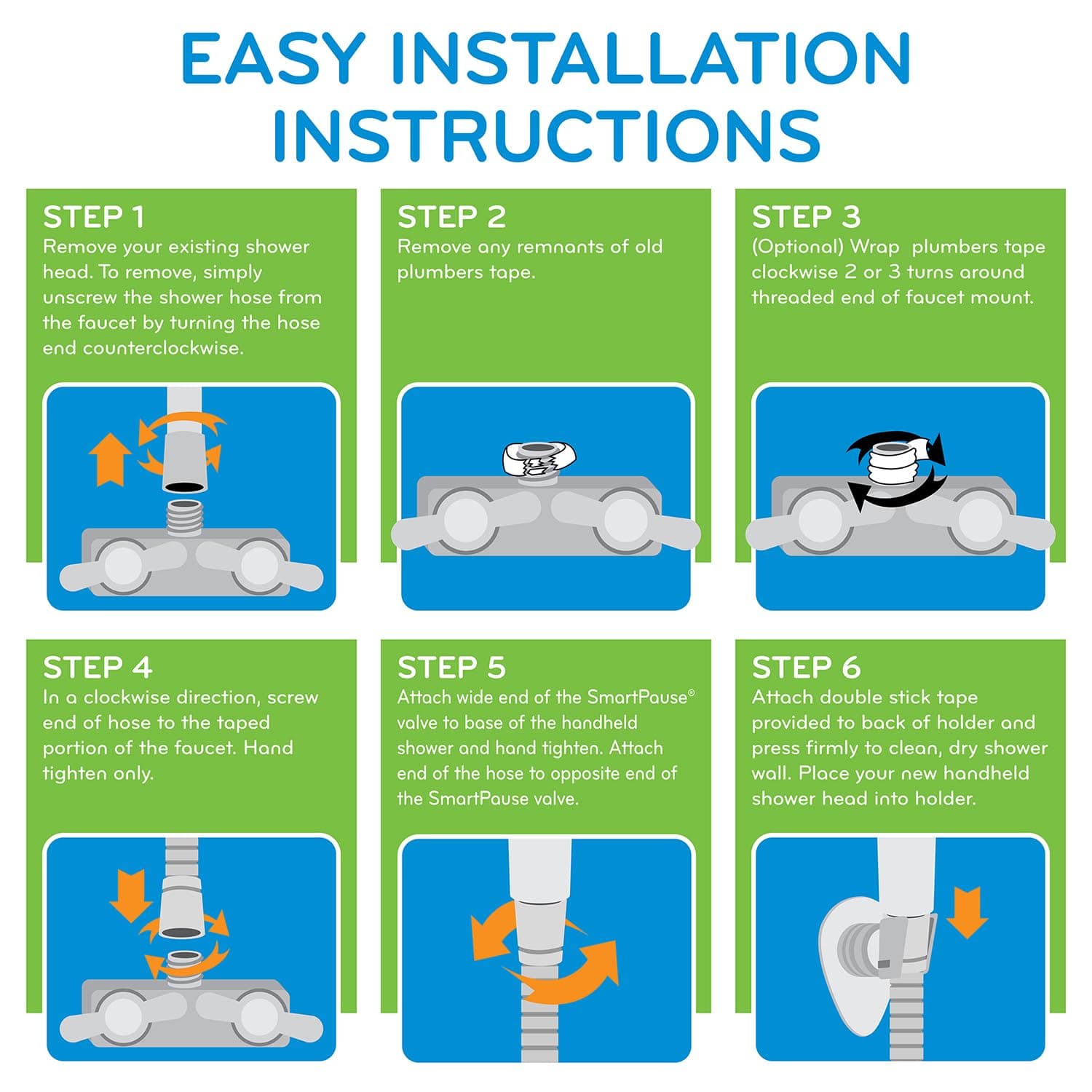 EASY INSTALLATION INSTRUCTIONS

STEP 1
Remove your existing shower head. To remove, simply unscrew the shower hose from the faucet by turning the hose end counterclockwise.

STEP 2
Remove any remnants of old plumbers tape.

STEP 3
(Optional) Wrap plumbers tape clockwise 2 or 3 turns around threaded end of faucet mount.

STEP 4
In a clockwise direction, screw end of hose to the taped portion of the faucet. Hand tighten only.

STEP 5
Attach wide end of the SmartPause® valve to base of the handheld shower and hand tighten. Attach end of the hose to opposite end of the SmartPause valve.

STEP 6
Attach double stick tape provided to back of holder and press firmly to clean, dry shower wall. Place your new handheld shower head into holder.